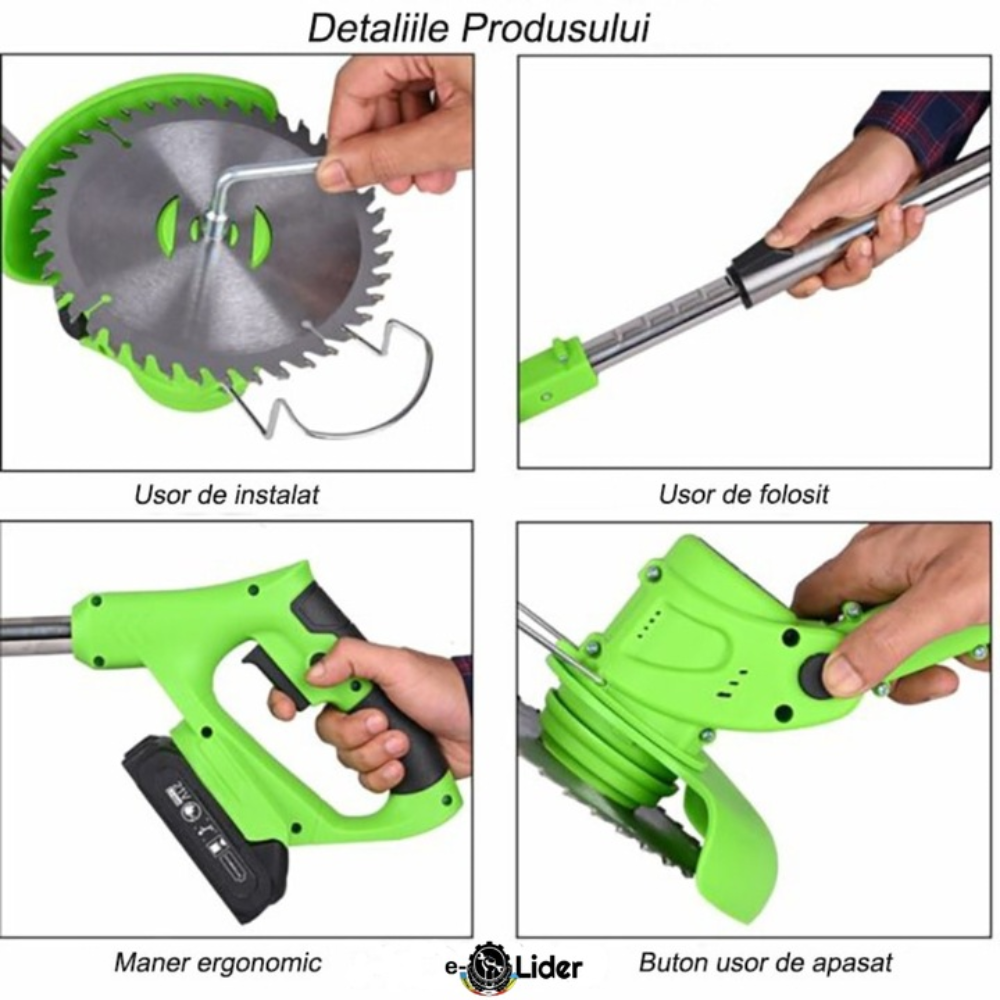 Detaliile Produsului

Usor de instalat

Usor de folosit

Maner ergonomic

e-Lider

Buton usor de apasat