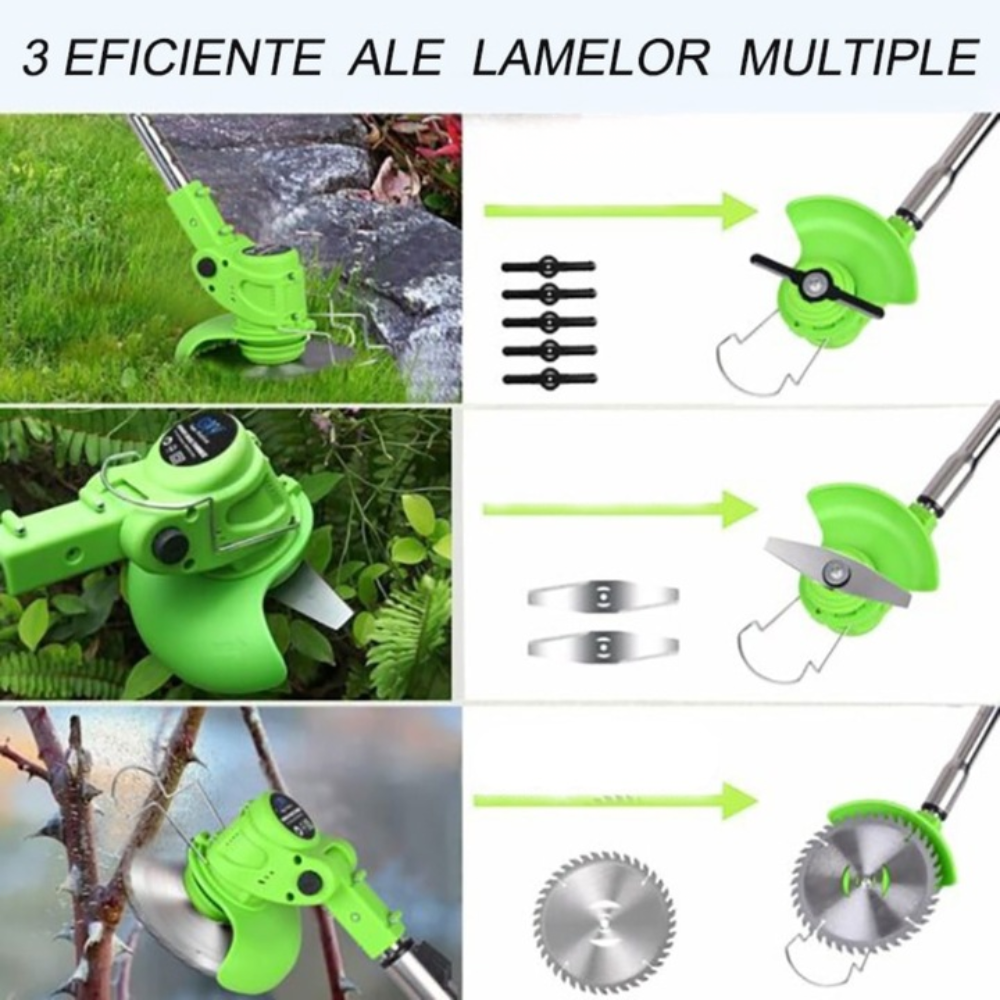 3 EFICIENTE ALE LAMELOR MULTIPLE